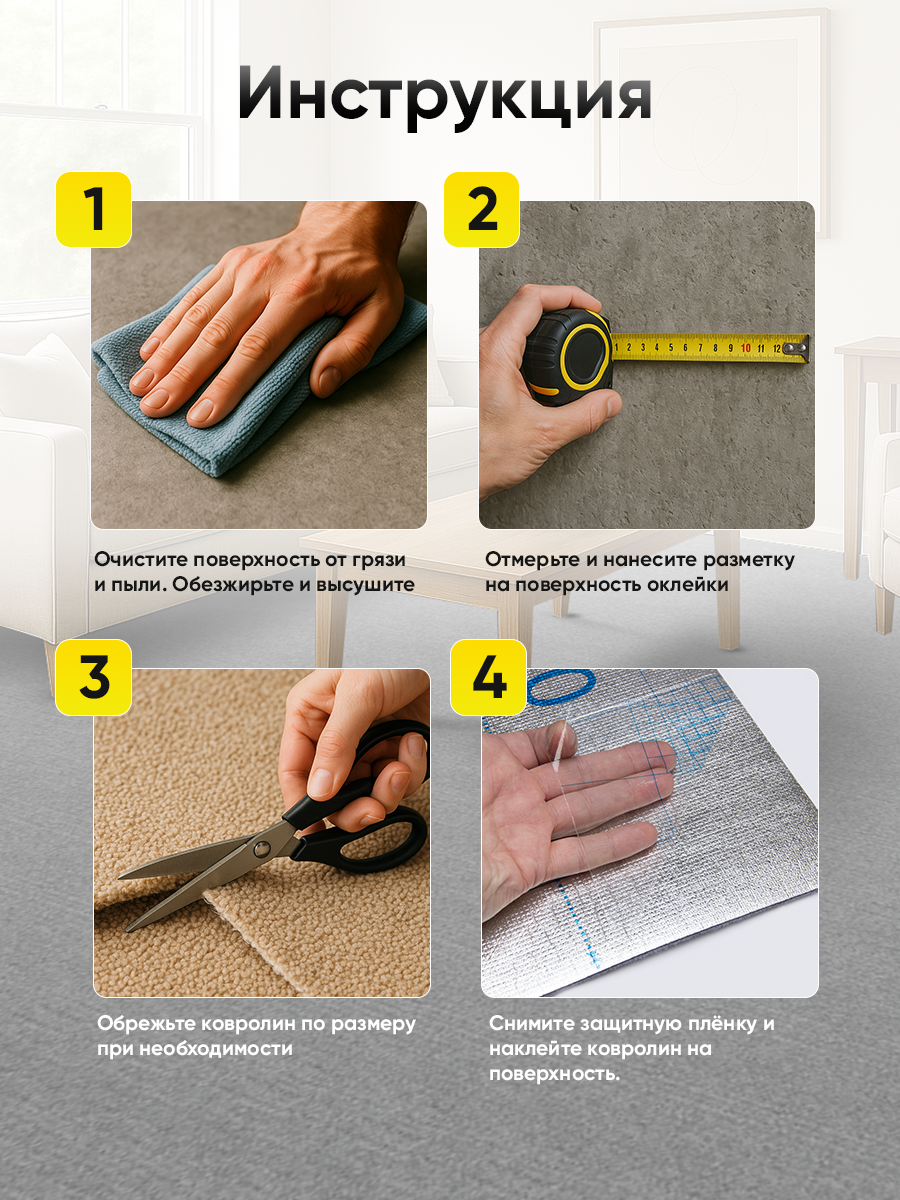 Инструкция

1

Очистите поверхность от грязи и пыли. Обезжирьте и высушите

2

1 2 3 4 5 6 7 8 9 10 11 12

Отмерьте и нанесите разметку на поверхность оклейки

3

Обрежьте ковролин по размеру при необходимости

4

Снимите защитную плёнку и наклейте ковролин на поверхность.