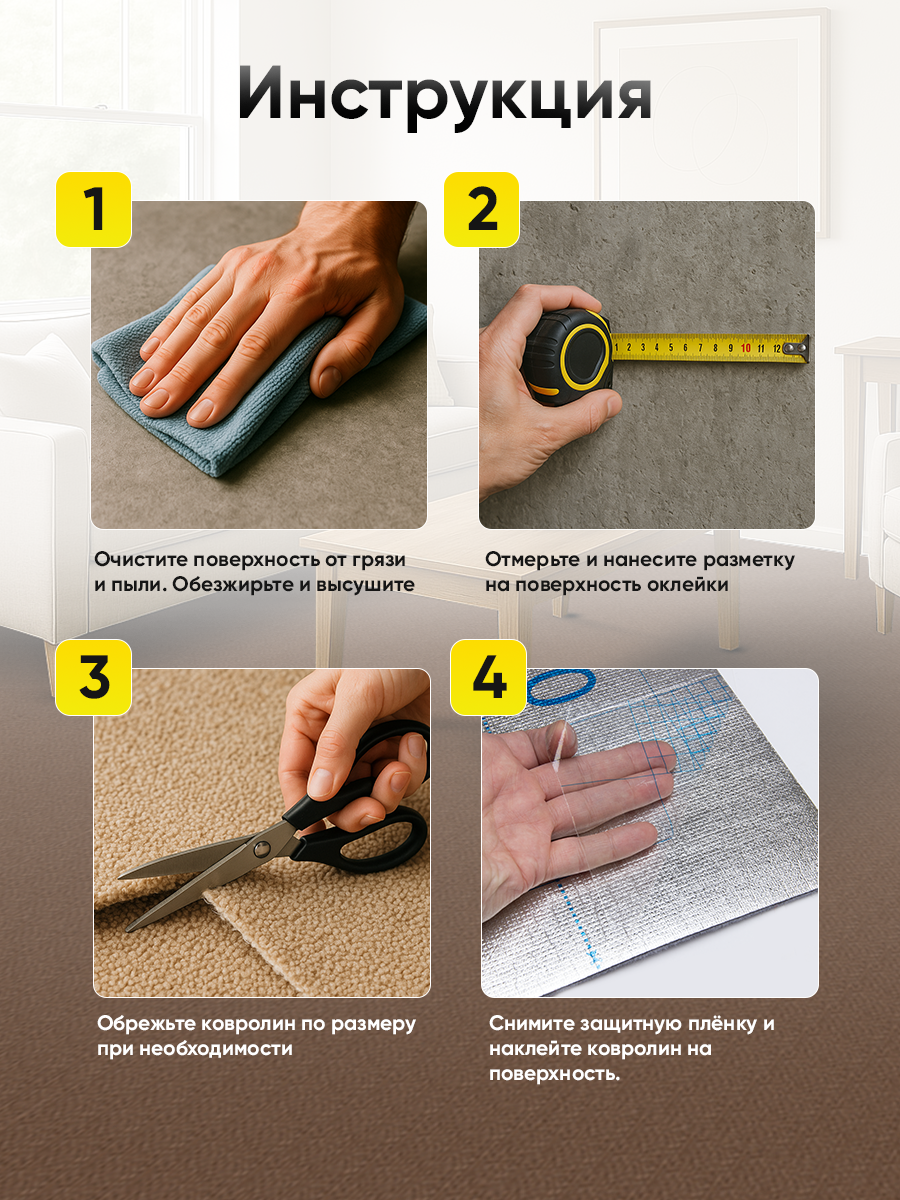 Инструкция

1

Очистите поверхность от грязи и пыли. Обезжирьте и высушите

2

1 2 3 4 5 6 7 8 9 10 11 12

Отмерьте и нанесите разметку на поверхность оклейки

3

Обрежьте ковролин по размеру при необходимости

4

Снимите защитную плёнку и наклейте ковролин на поверхность.