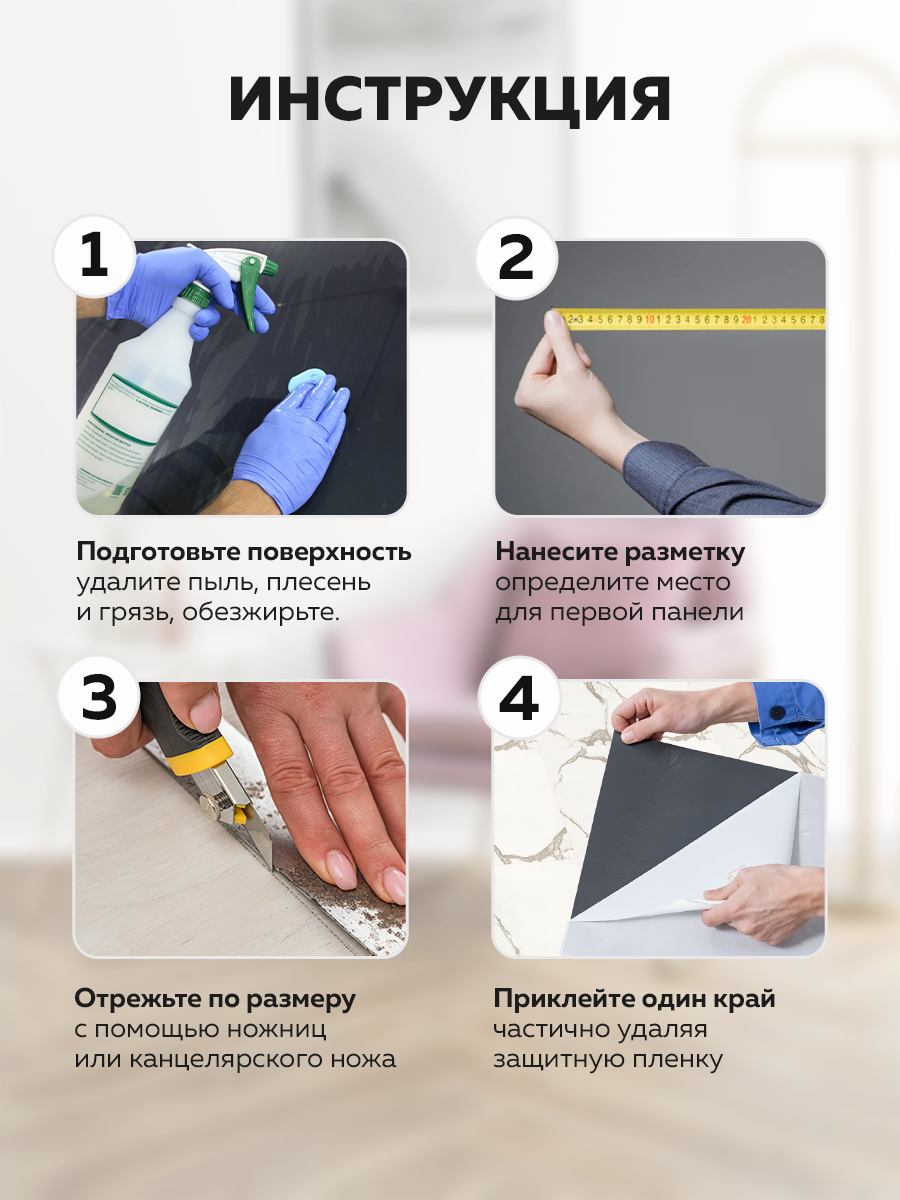 ИНСТРУКЦИЯ

1

Подготовьте поверхность
удалите пыль, плесень и грязь, обезжирьте.

2

2 3 4 5 6 7 8 9 10 1 2 3 4 5 6 7 8 9 20 1 2 3 4 5 6 7 8

Нанесите разметку
определите место для первой панели

3

Отрежьте по размеру
с помощью ножниц или канцелярского ножа

4

Приклейте один край
частично удаляя защитную пленку