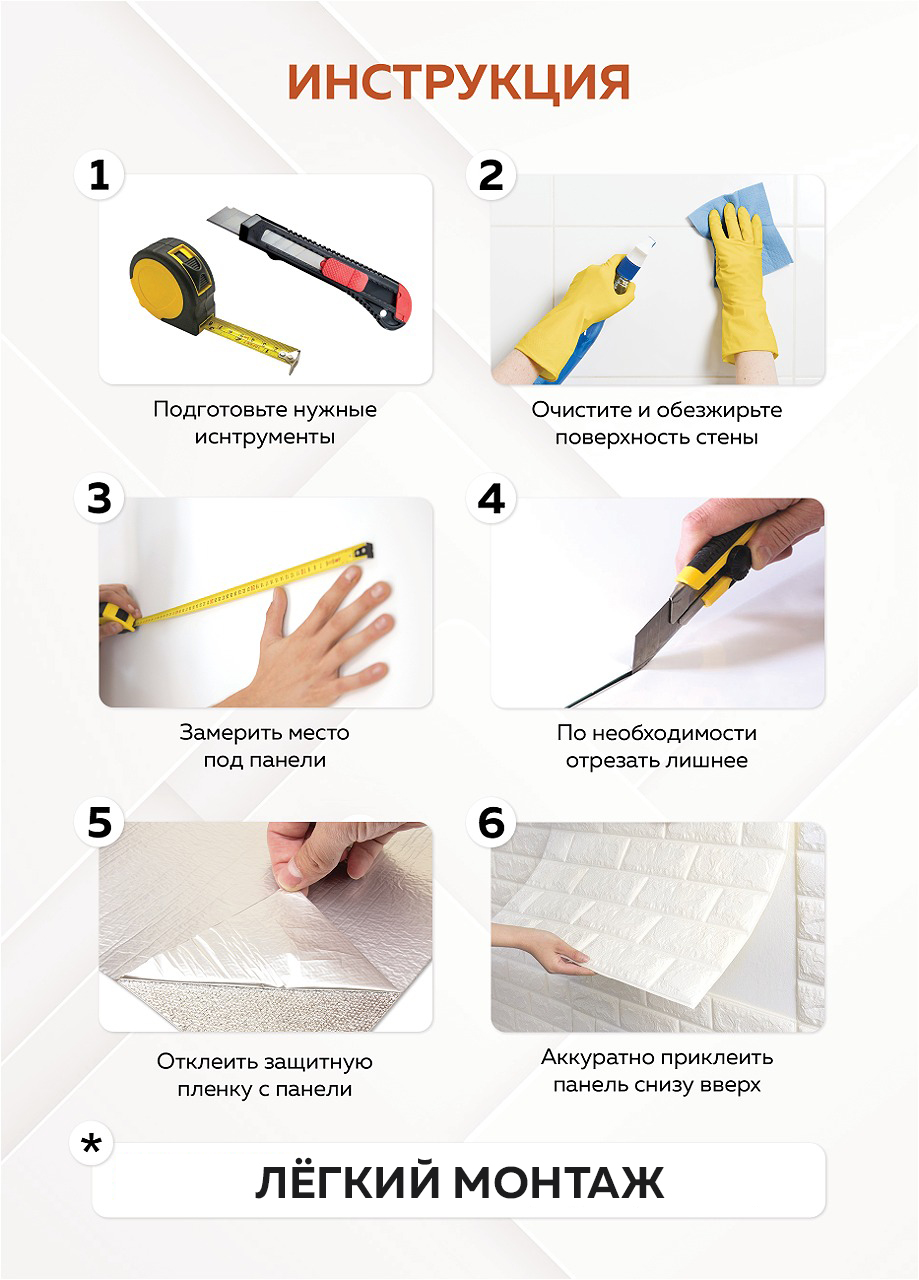 ИНСТРУКЦИЯ

1

Подготовьте нужные иснтрументы

2

Очистите и обезжирьте поверхность стены

3

Замерить место под панели

4

По необходимости отрезать лишнее

5

Отклеить защитную пленку с панели

6

Аккуратно приклеить панель снизу вверх

*

ЛЁГКИЙ МОНТАЖ