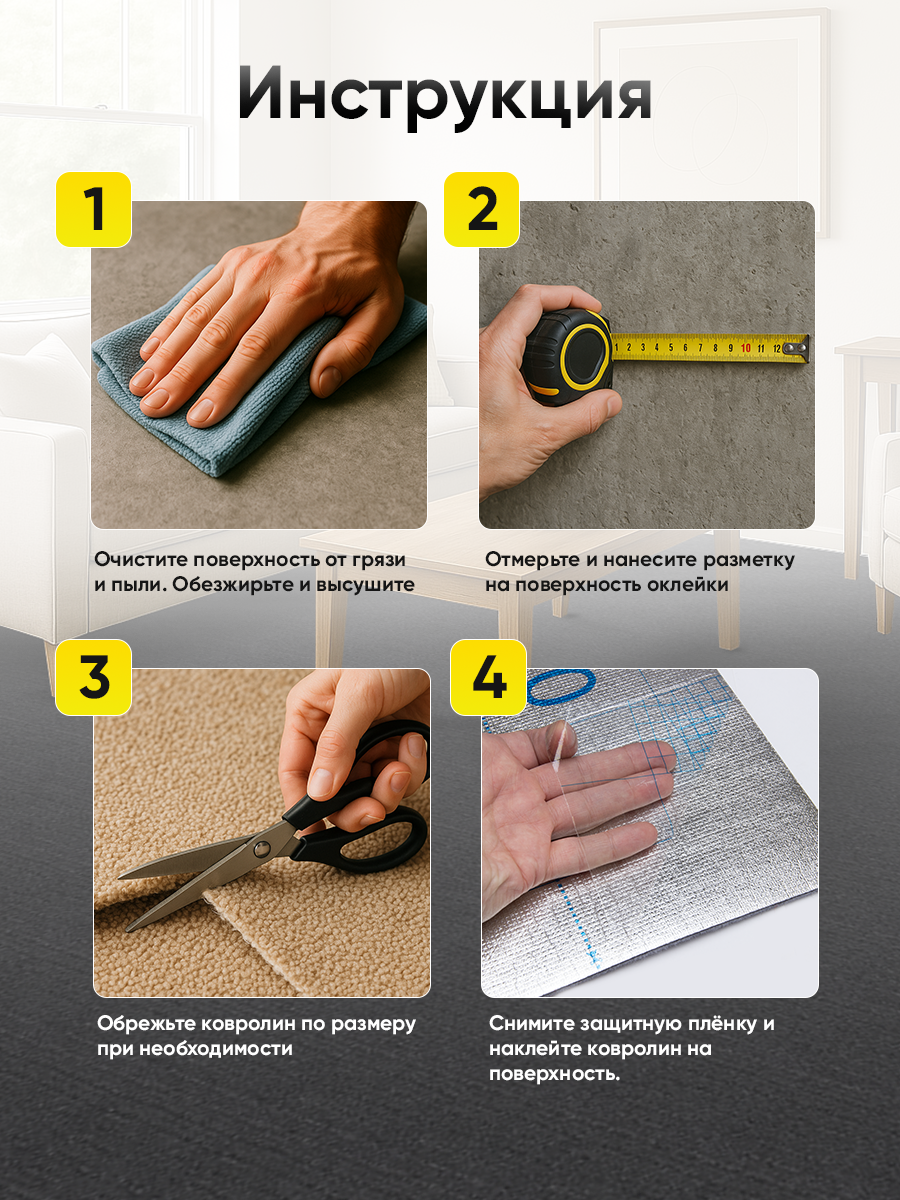 Инструкция

1

Очистите поверхность от грязи и пыли. Обезжирьте и высушите

2

1 2 3 4 5 6 7 8 9 10 11 12

Отмерьте и нанесите разметку на поверхность оклейки

3

Обрежьте ковролин по размеру при необходимости

4

Снимите защитную плёнку и наклейте ковролин на поверхность.