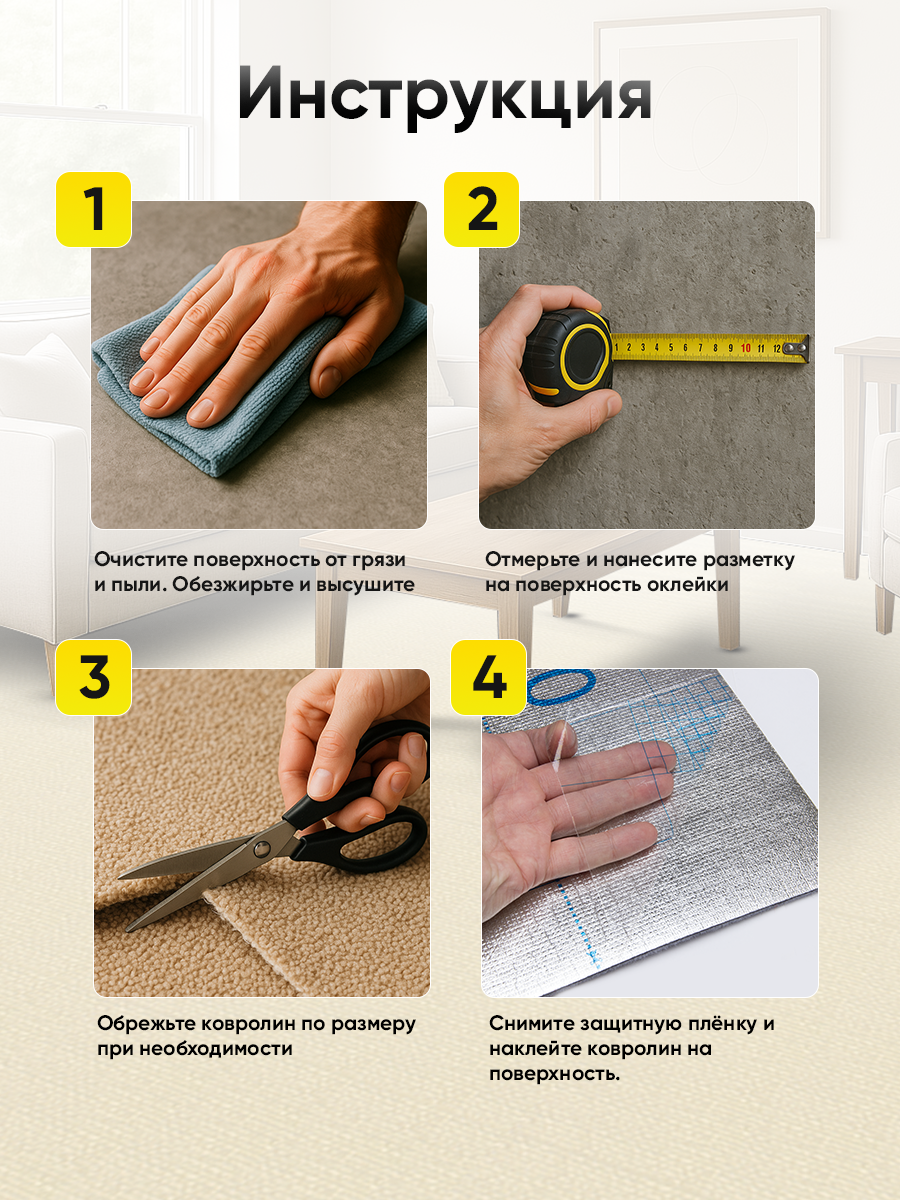 Инструкция

1

Очистите поверхность от грязи и пыли. Обезжирьте и высушите

2

1 2 3 4 5 6 7 8 9 10 11 12

Отмерьте и нанесите разметку на поверхность оклейки

3

Обрежьте ковролин по размеру при необходимости

4

Снимите защитную плёнку и наклейте ковролин на поверхность.